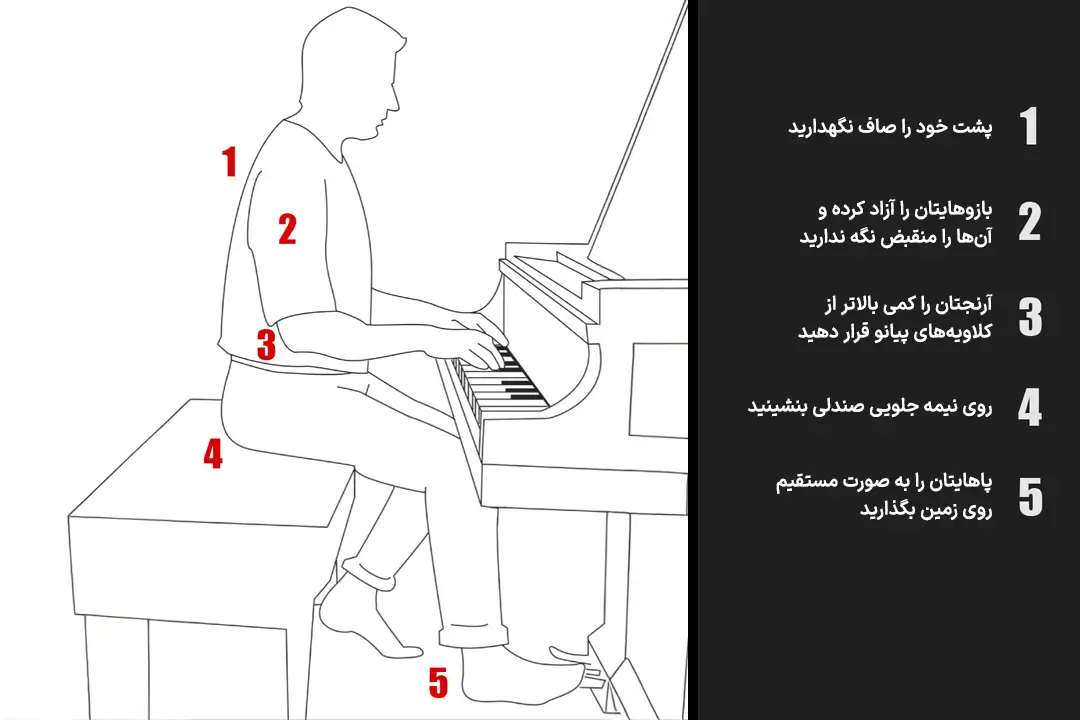 1
2
3
4
5

1 پشت خود را صاف نگهدارید

2 بازوهایتان را آزاد کرده و آن‌ها را منقبض نگه ندارید

3 آرنجتان را کمی بالاتر از کلاویه‌های پیانو قرار دهید

4 روی نیمه جلویی صندلی بنشینید

5 پاهایتان را به صورت مستقیم روی زمین بگذارید